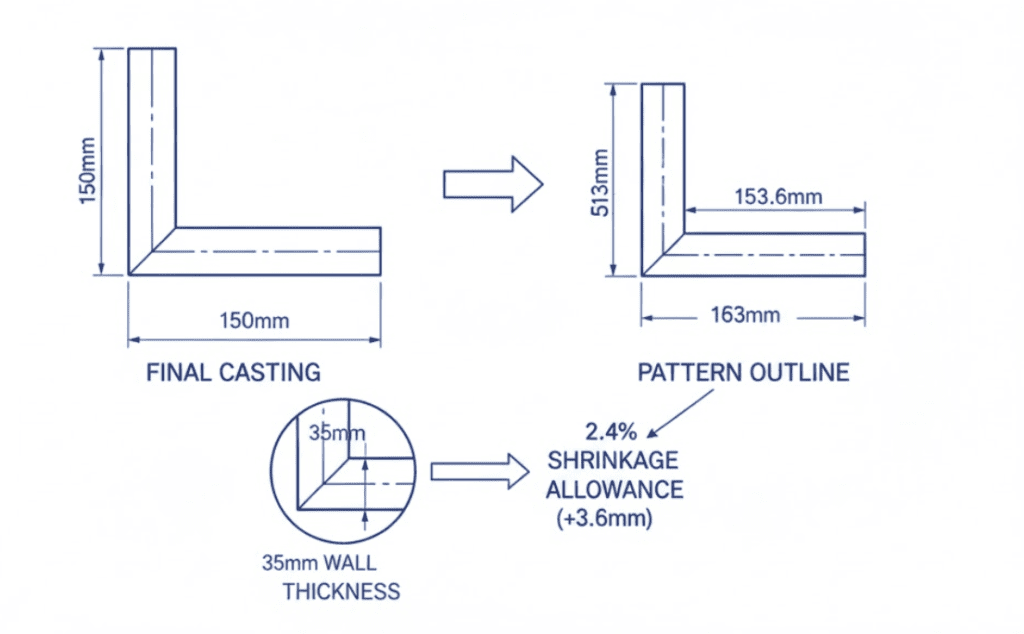 150mm

150mm

FINAL CASTING

513mm

153.6mm

163mm

PATTERN OUTLINE

35mm

35mm WALL THICKNESS

2.4% SHRINKAGE ALLOWANCE (+3.6mm)