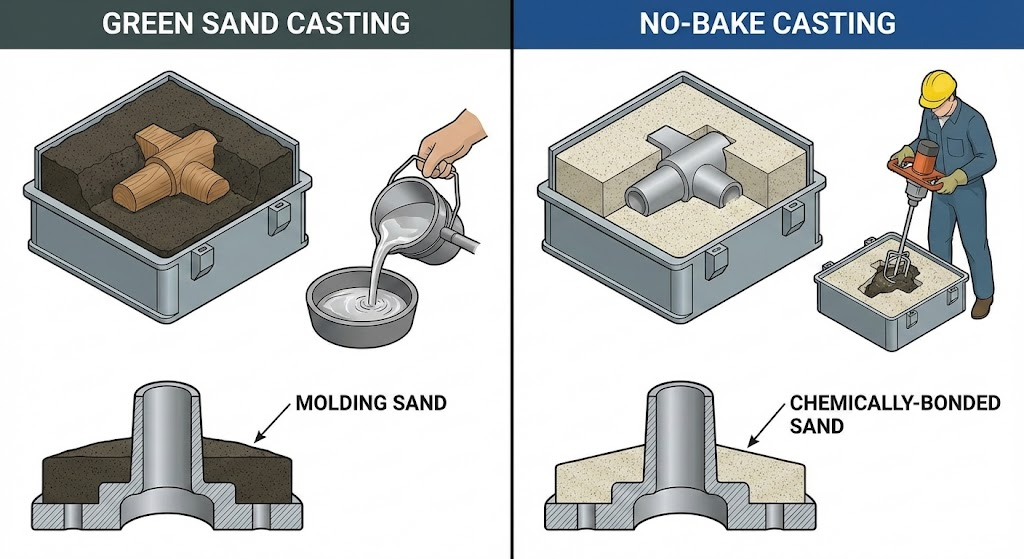 GREEN SAND CASTING

MOLDING SAND

NO-BAKE CASTING

CHEMICALLY-BONDED SAND