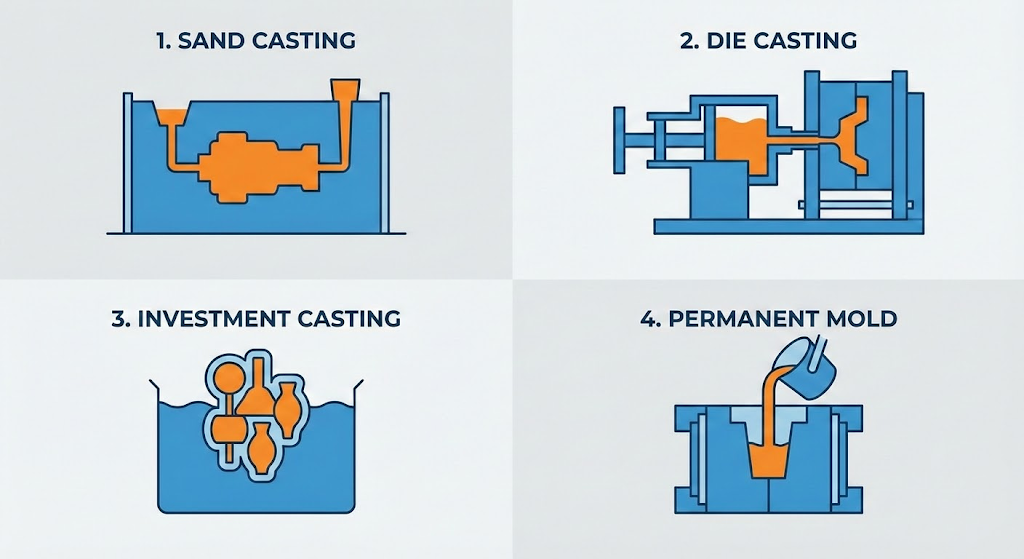 1. SAND CASTING

2. DIE CASTING

3. INVESTMENT CASTING

4. PERMANENT MOLD