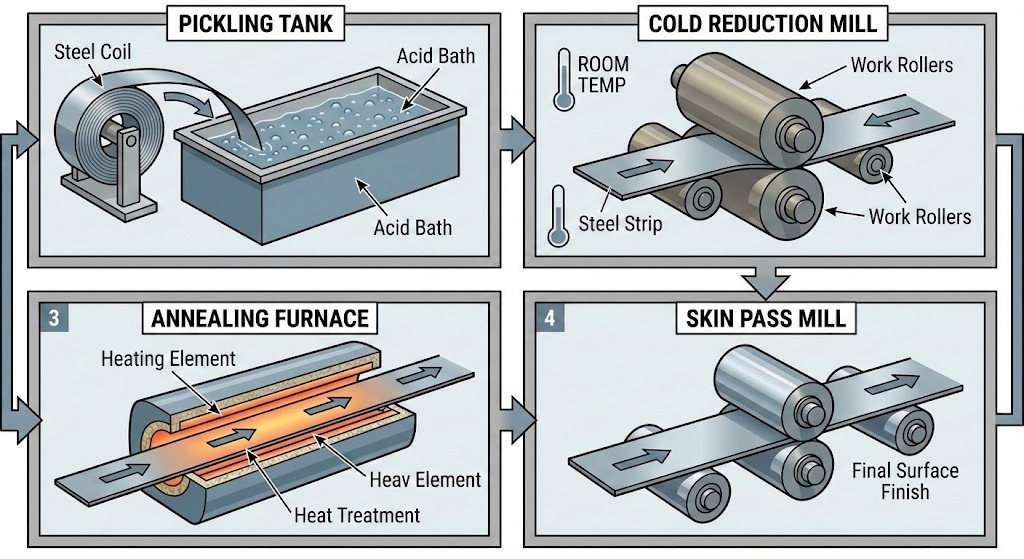 PICKLING TANK

Steel Coil

Acid Bath

Acid Bath

COLD REDUCTION MILL

ROOM TEMP

Work Rollers

Steel Strip

Work Rollers

3

ANNEALING FURNACE

Heating Element

Heav Element

Heat Treatment

4

SKIN PASS MILL

Final Surface Finish