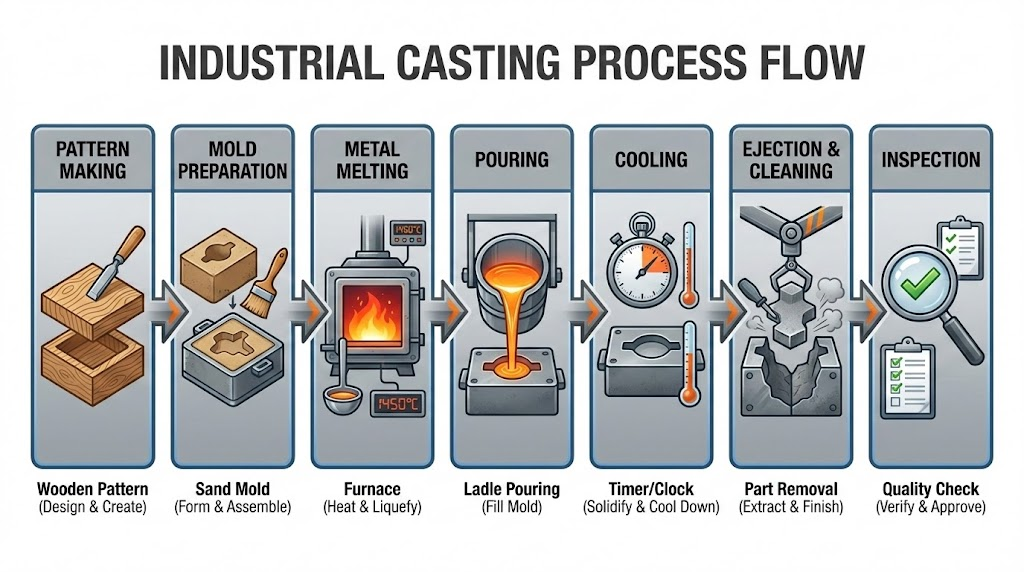 INDUSTRIAL CASTING PROCESS FLOW

PATTERN MAKING

Wooden Pattern
(Design & Create)

MOLD PREPARATION

Sand Mold
(Form & Assemble)

METAL MELTING

1450°C

1450°C

Furnace
(Heat & Liquefy)

POURING

Ladle Pouring
(Fill Mold)

COOLING

Timer/Clock
(Solidify & Cool Down)

EJECTION & CLEANING

Part Removal
(Extract & Finish)

INSPECTION

Quality Check
(Verify & Approve)