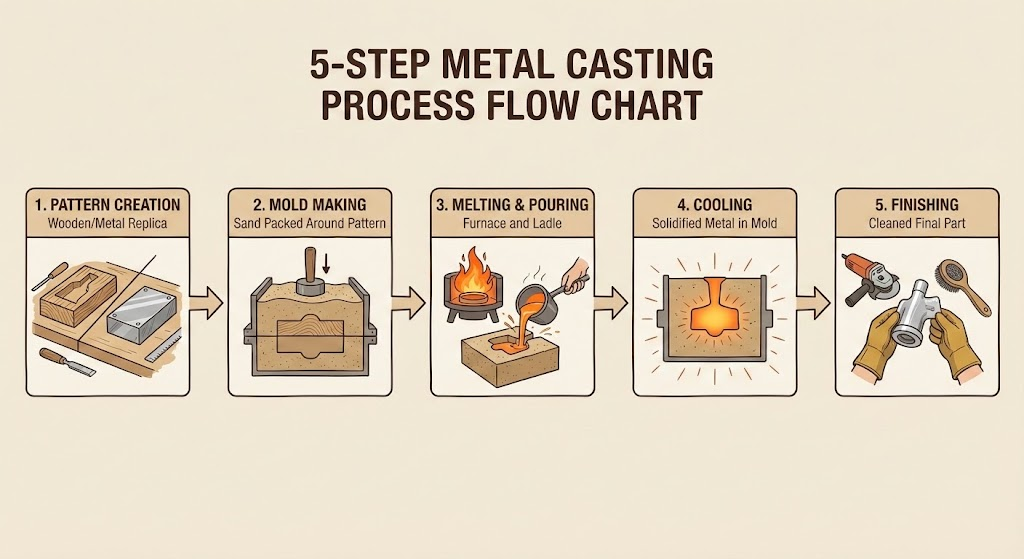 5-STEP METAL CASTING PROCESS FLOW CHART

1. PATTERN CREATION
Wooden/Metal Replica

2. MOLD MAKING
Sand Packed Around Pattern

3. MELTING & POURING
Furnace and Ladle

4. COOLING
Solidified Metal in Mold

5. FINISHING
Cleaned Final Part