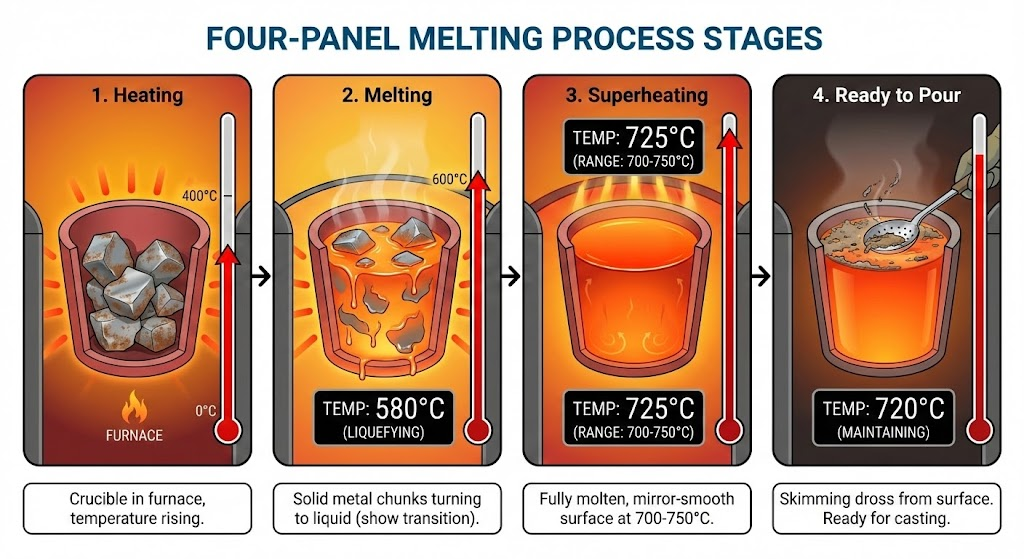 FOUR-PANEL MELTING PROCESS STAGES

1. Heating

400°C

0°C

FURNACE

Crucible in furnace, temperature rising.

2. Melting

600°C

TEMP: 580°C
(LIQUEFYING)

Solid metal chunks turning to liquid (show transition).

3. Superheating

TEMP: 725°C
(RANGE: 700-750°C)

TEMP: 725°C
(RANGE: 700-750°C)

Fully molten, mirror-smooth surface at 700-750°C.

4. Ready to Pour

TEMP: 720°C
(MAINTAINING)

Skimming dross from surface. Ready for casting.