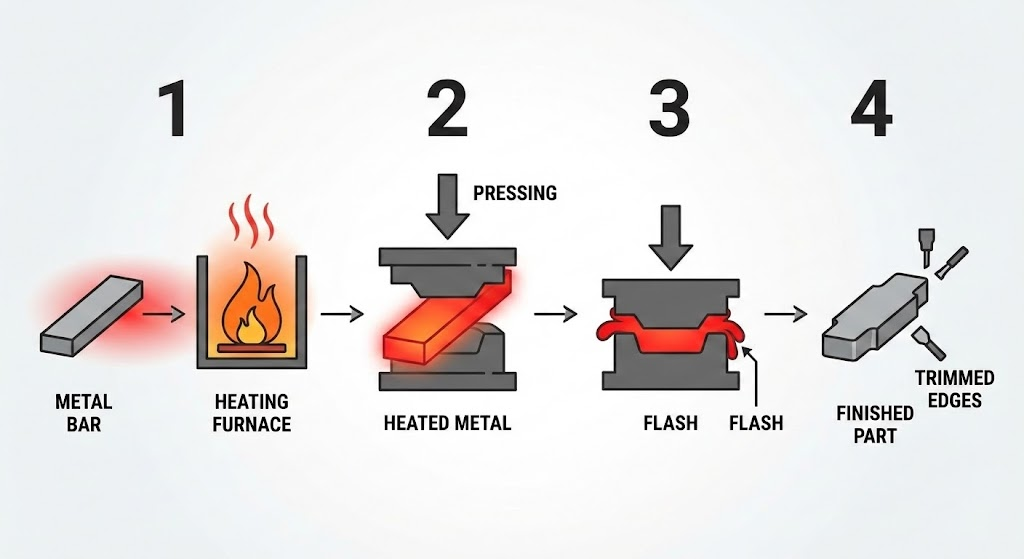 1

2

3

4

PRESSING

METAL BAR

HEATING FURNACE

HEATED METAL

FLASH

FLASH

FINISHED PART

TRIMMED EDGES