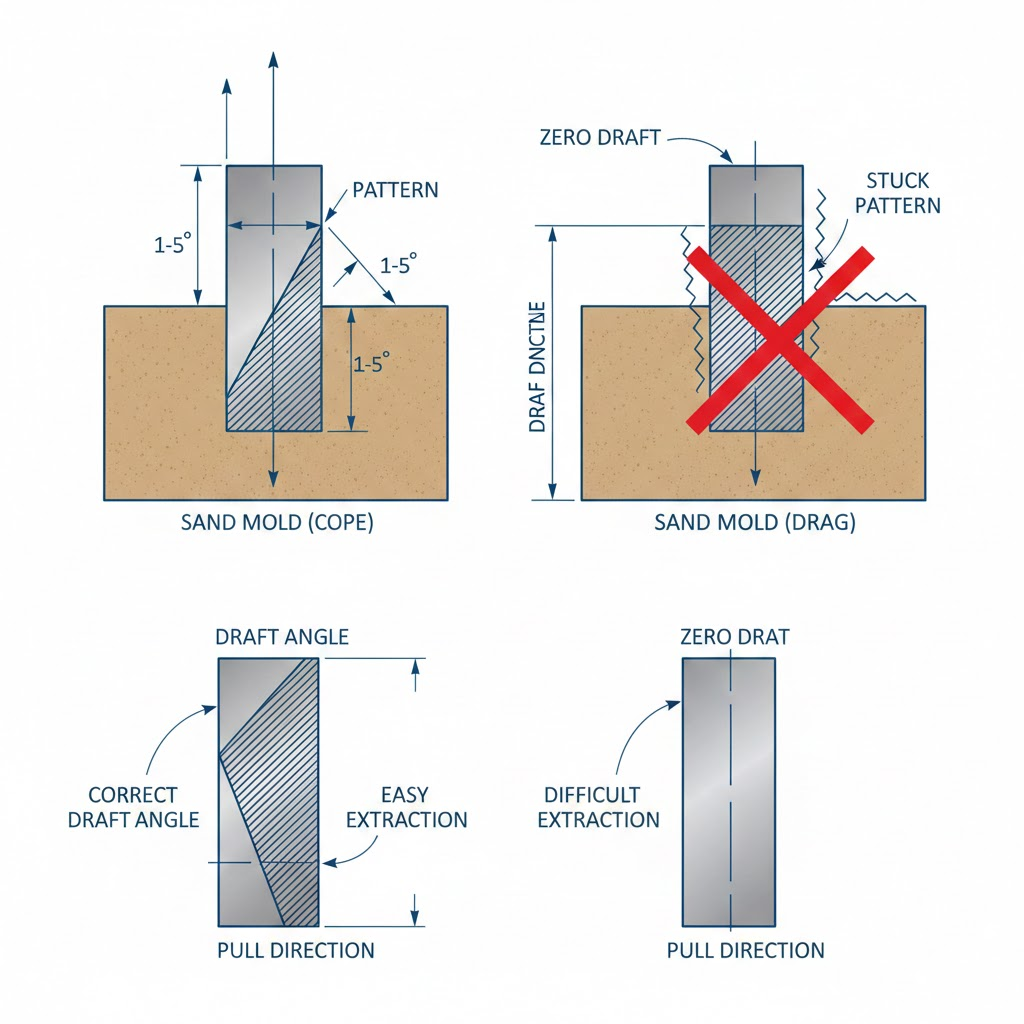 PATTERN

1-5°

1-5°

1-5°

SAND MOLD (COPE)

ZERO DRAFT

STUCK PATTERN

DRAF DNCTNE

SAND MOLD (DRAG)

DRAFT ANGLE

CORRECT DRAFT ANGLE

EASY EXTRACTION

PULL DIRECTION

ZERO DRAT

DIFFICULT EXTRACTION

PULL DIRECTION