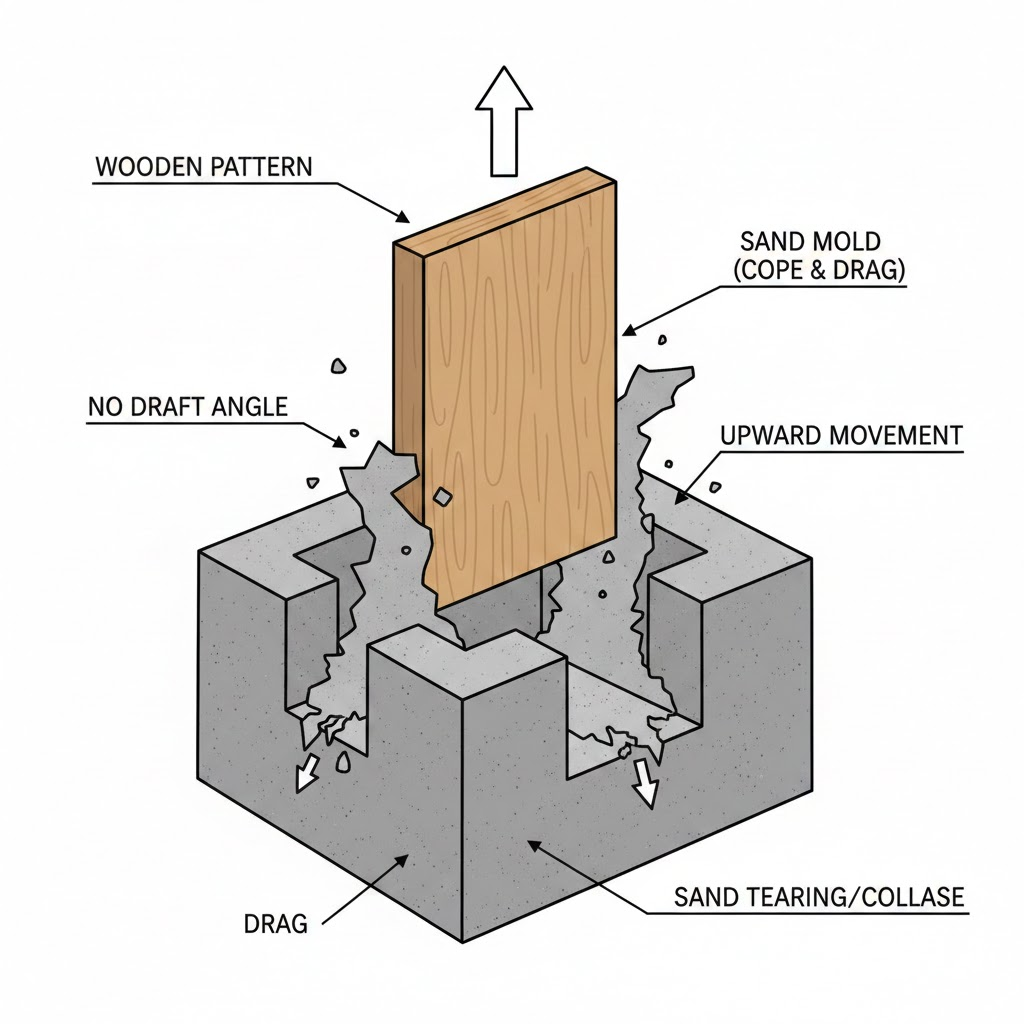 WOODEN PATTERN

SAND MOLD (COPE & DRAG)

NO DRAFT ANGLE

UPWARD MOVEMENT

DRAG

SAND TEARING/COLLASE