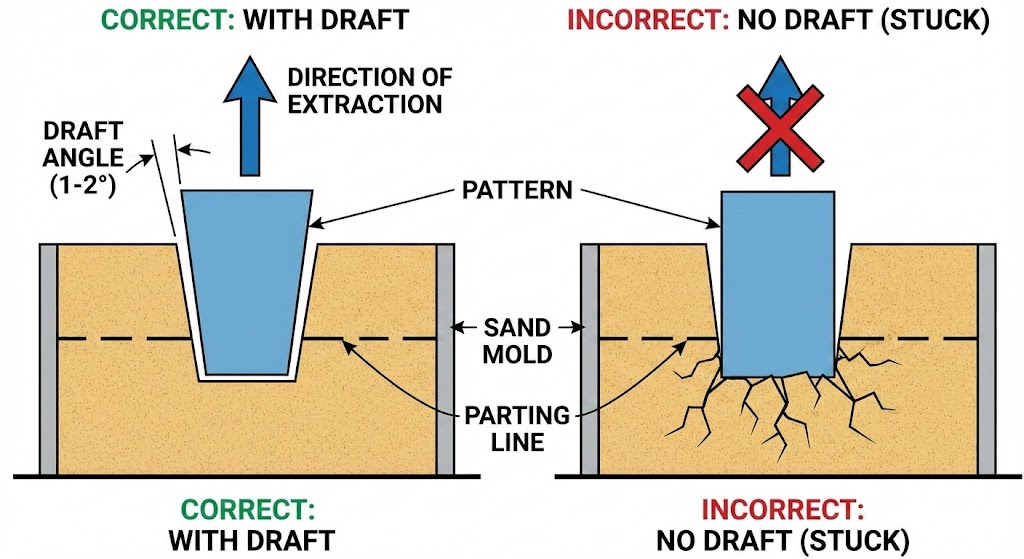 CORRECT: WITH DRAFT

INCORRECT: NO DRAFT (STUCK)

DIRECTION OF EXTRACTION

DRAFT ANGLE (1-2°)

PATTERN

SAND MOLD

PARTING LINE

CORRECT: WITH DRAFT

INCORRECT: NO DRAFT (STUCK)