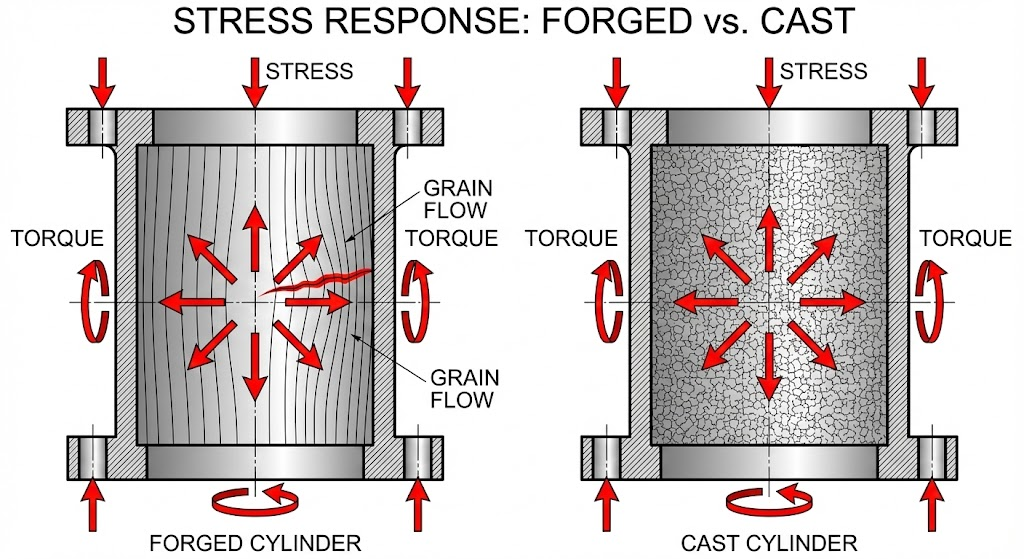 STRESS RESPONSE: FORGED vs. CAST

STRESS

GRAIN FLOW

TORQUE

TORQUE

GRAIN FLOW

FORGED CYLINDER

STRESS

TORQUE

TORQUE

CAST CYLINDER